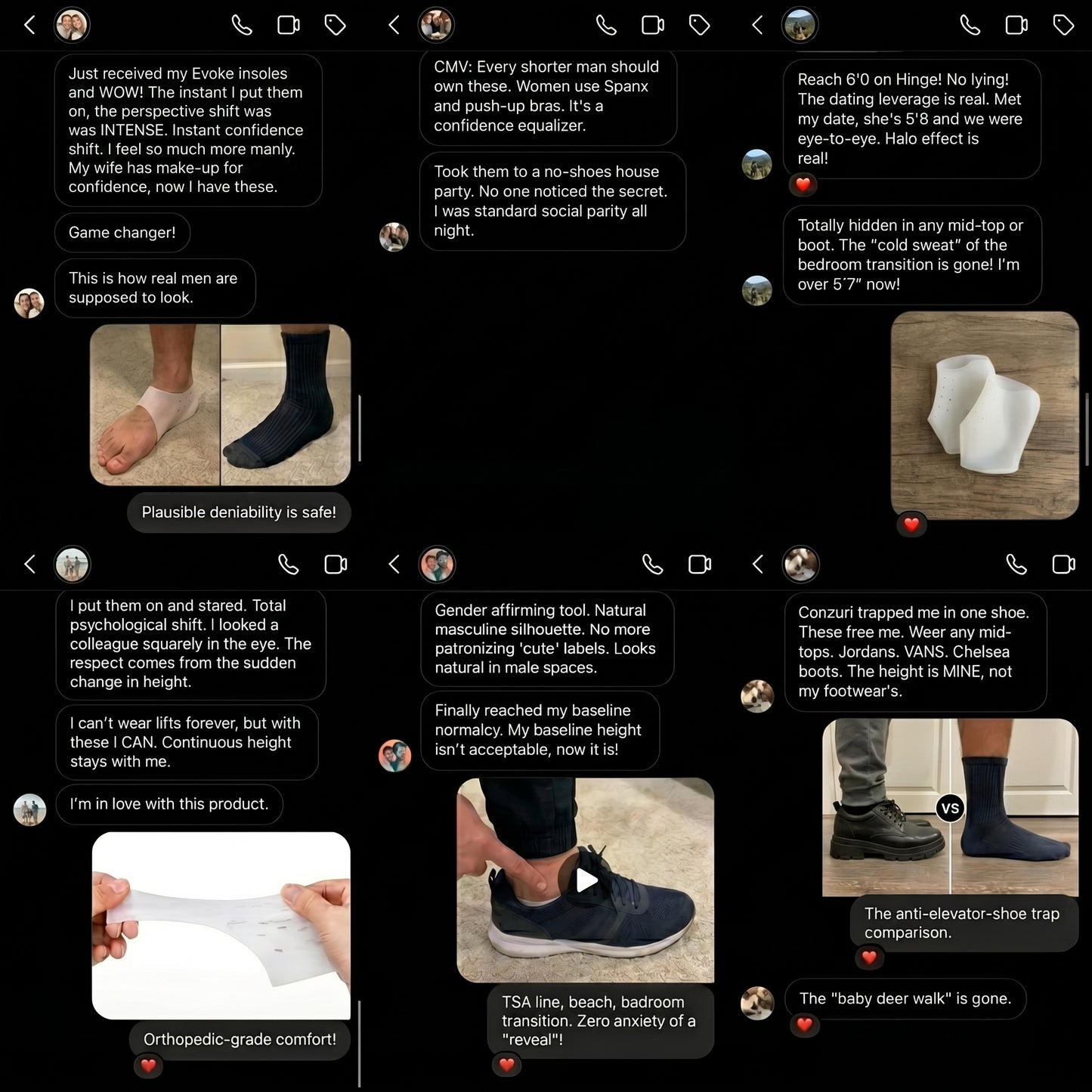 Just received my Evoke insoles and WOW! The instant I put them on, the perspective shift was was INTENSE. Instant confidence shift. I feel so much more manly. My wife has make-up for confidence, now I have these.

Game changer!

This is how real men are supposed to look.

Plausible deniability is safe!

CMV: Every shorter man should own these. Women use Spanx and push-up bras. It's a confidence equalizer.

Took them to a no-shoes house party. No one noticed the secret. I was standard social parity all night.

Reach 6'0 on Hinge! No lying! The dating leverage is real. Met my date, she's 5'8 and we were eye-to-eye. Halo effect is real!

Totally hidden in any mid-top or boot. The "cold sweat" of the bedroom transition is gone! I'm over 5'7" now!

I put them on and stared. Total psychological shift. I looked a colleague squarely in the eye. The respect comes from the sudden change in height.

I can't wear lifts forever, but with these I CAN. Continuous height stays with me.

I'm in love with this product.

Orthopedic-grade comfort!

Gender affirming tool. Natural masculine silhouette. No more patronizing 'cute' labels. Looks natural in male spaces.

Finally reached my baseline normalcy. My baseline height isn't acceptable, now it is!

TSA line, beach, badroom transition. Zero anxiety of a "reveal"!

Conzuri trapped me in one shoe. These free me. Weer any mid-tops. Jordans. VANS. Chelsea boots. The height is MINE, not my footwear's.

VS

The anti-elevator-shoe trap comparison.

The "baby deer walk" is gone.